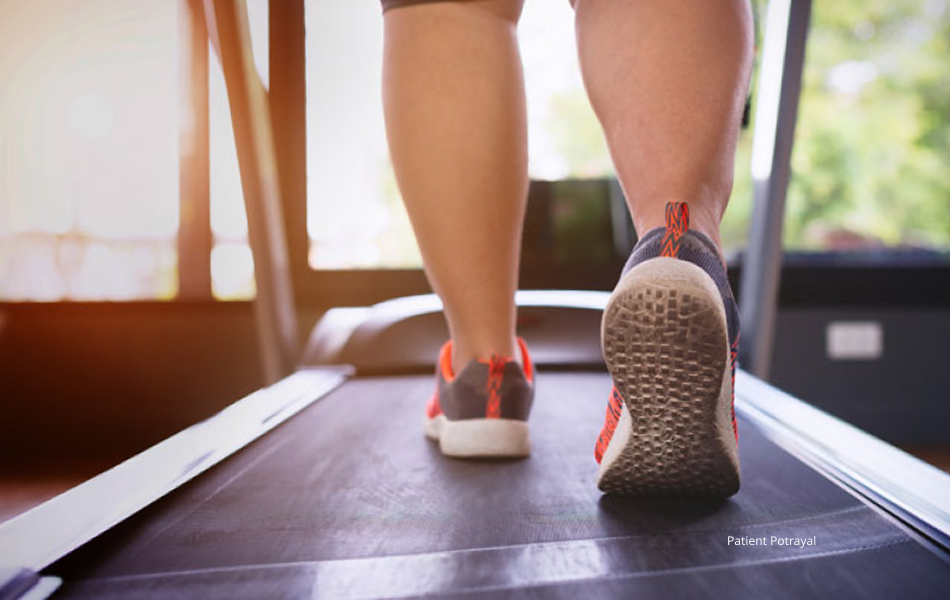 Patient Potrayal